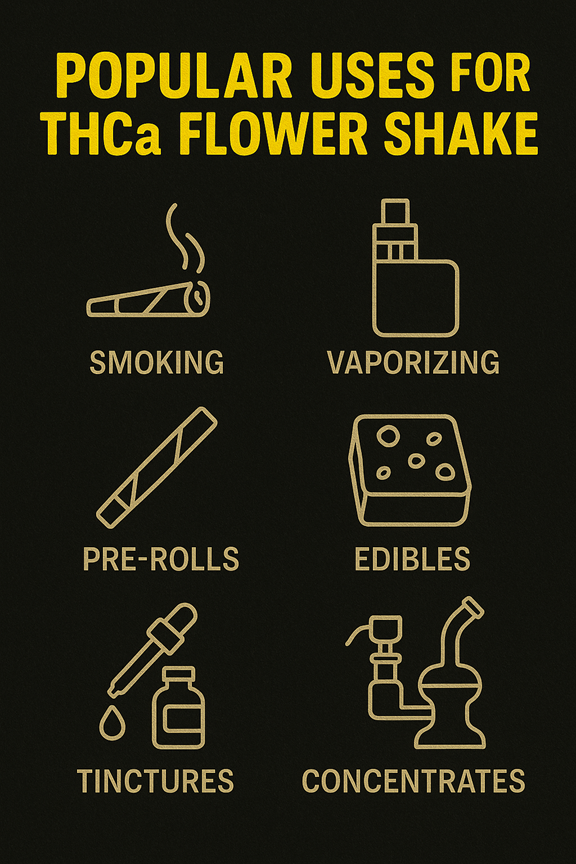 POPULAR USES FOR THCa FLOWER SHAKE

SMOKING

VAPORIZING

PRE-ROLLS

EDIBLES

TINCTURES

CONCENTRATES